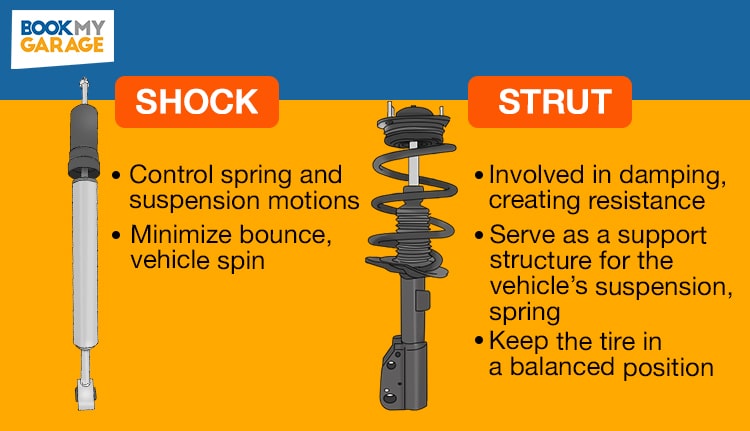 BOOK MY GARAGE

SHOCK

• Control spring and suspension motions
• Minimize bounce, vehicle spin

STRUT

• Involved in damping, creating resistance
• Serve as a support structure for the vehicle's suspension, spring
• Keep the tire in a balanced position